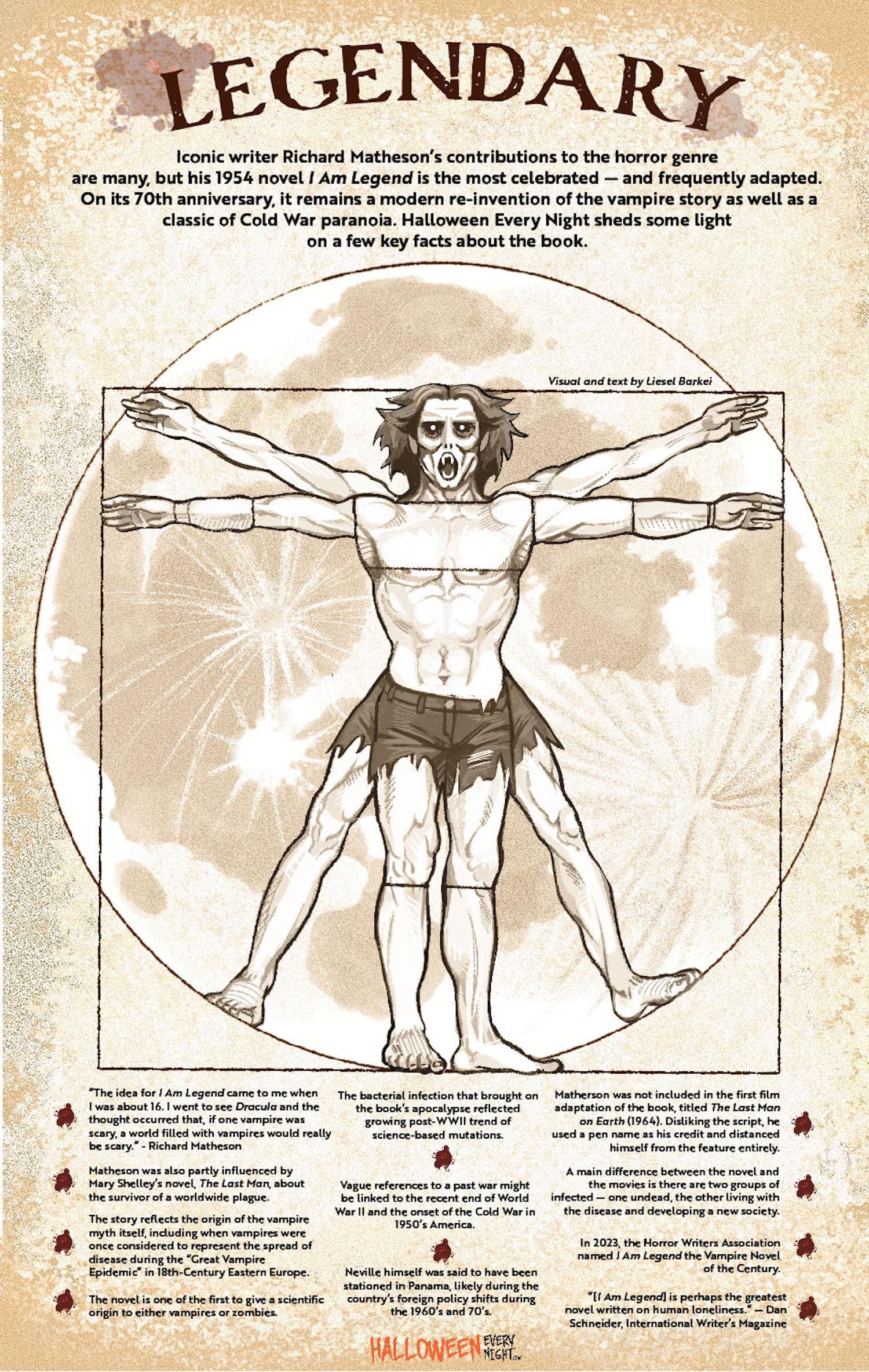 LEGENDARY

Iconic writer Richard Matheson's contributions to the horror genre are many, but his 1954 novel I Am Legend is the most celebrated — and frequently adapted. On its 70th anniversary, it remains a modern re-invention of the vampire story as well as a classic of Cold War paranoia. Halloween Every Night sheds some light on a few key facts about the book.

Visual and text by Liesel Barkei

"The idea for I Am Legend came to me when I was about 16. I went to see Dracula and the thought occurred that, if one vampire was scary, a world filled with vampires would really be scary." - Richard Matheson

Matheson was also partly influenced by Mary Shelley's novel, The Last Man, about the survivor of a worldwide plague.

The story reflects the origin of the vampire myth itself, including when vampires were once considered to represent the spread of disease during the "Great Vampire Epidemic" in 18th-Century Eastern Europe.

The novel is one of the first to give a scientific origin to either vampires or zombies.

The bacterial infection that brought on the book's apocalypse reflected growing post-WWII trend of science-based mutations.

Vague references to a past war might be linked to the recent end of World War II and the onset of the Cold War in 1950's America.

Neville himself was said to have been stationed in Panama, likely during the country's foreign policy shifts during the 1960's and 70's.

Matherson was not included in the first film adaptation of the book, titled The Last Man on Earth (1964). Disliking the script, he used a pen name as his credit and distanced himself from the feature entirely.

A main difference between the novel and the movies is there are two groups of infected — one undead, the other living with the disease and developing a new society.

In 2023, the Horror Writers Association named I Am Legend the Vampire Novel of the Century.

"[I Am Legend] is perhaps the greatest novel written on human loneliness." — Dan Schneider, International Writer's Magazine

HALLOWEEN EVERY NIGHT.com