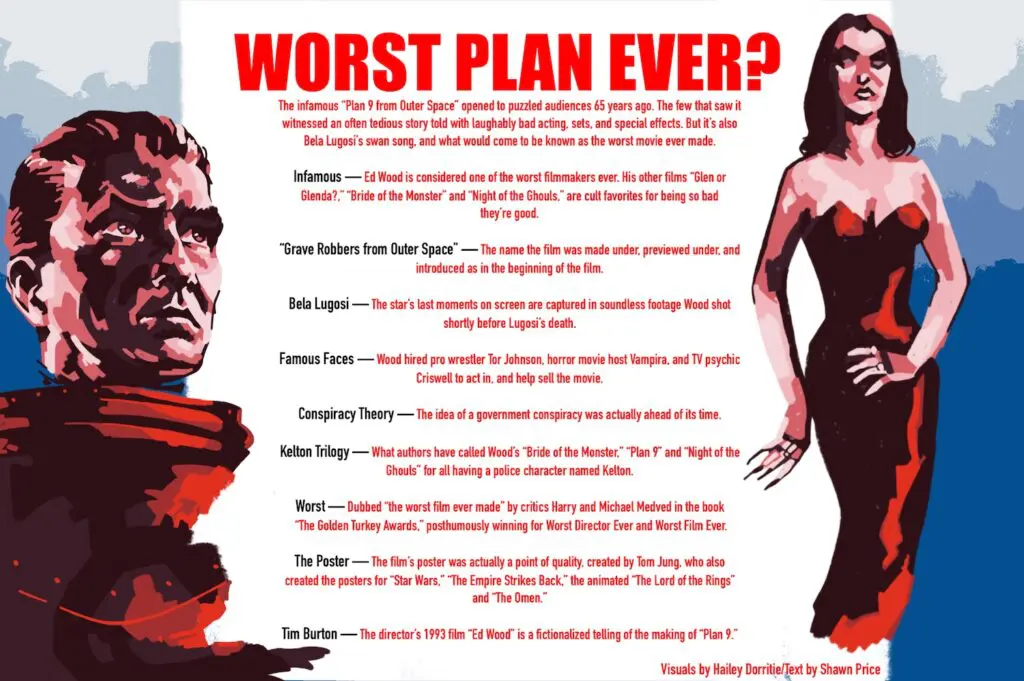 WORST PLAN EVER?

The infamous "Plan 9 from Outer Space" opened to puzzled audiences 65 years ago. The few that saw it witnessed an often tedious story told with laughably bad acting, sets, and special effects. But it's also Bela Lugosi's swan song, and what would come to be known as the worst movie ever made.

Infamous — Ed Wood is considered one of the worst filmmakers ever. His other films "Glen or Glenda?," "Bride of the Monster" and "Night of the Ghouls," are cult favorites for being so bad they're good.

"Grave Robbers from Outer Space" — The name the film was made under, previewed under, and introduced as in the beginning of the film.

Bela Lugosi — The star's last moments on screen are captured in soundless footage Wood shot shortly before Lugosi's death.

Famous Faces — Wood hired pro wrestler Tor Johnson, horror movie host Vampira, and TV psychic Criswell to act in, and help sell the movie.

Conspiracy Theory — The idea of a government conspiracy was actually ahead of its time.

Kelton Trilogy — What authors have called Wood's "Bride of the Monster," "Plan 9" and "Night of the Ghouls" for all having a police character named Kelton.

Worst — Dubbed "the worst film ever made" by critics Harry and Michael Medved in the book "The Golden Turkey Awards," posthumously winning for Worst Director Ever and Worst Film Ever.

The Poster — The film's poster was actually a point of quality, created by Tom Jung, who also created the posters for "Star Wars," "The Empire Strikes Back," the animated "The Lord of the Rings" and "The Omen."

Tim Burton — The director's 1993 film "Ed Wood" is a fictionalized telling of the making of "Plan 9."

Visuals by Hailey Dorritie/Text by Shawn Price