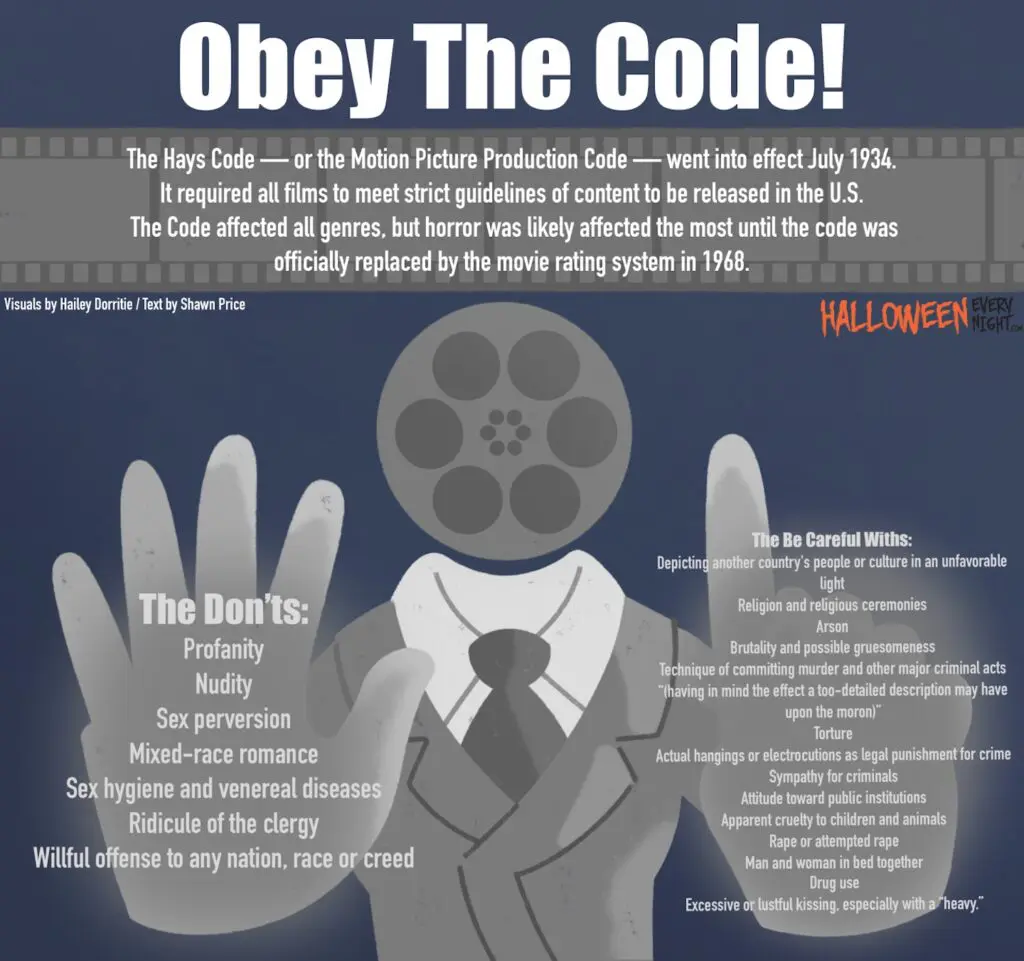 Obey The Code!

The Hays Code — or the Motion Picture Production Code — went into effect July 1934. It required all films to meet strict guidelines of content to be released in the U.S. The Code affected all genres, but horror was likely affected the most until the code was officially replaced by the movie rating system in 1968.

Visuals by Hailey Dorritie / Text by Shawn Price

HALLOWEEN EVERY NIGHT.com

The Don'ts:
Profanity
Nudity
Sex perversion
Mixed-race romance
Sex hygiene and venereal diseases
Ridicule of the clergy
Willful offense to any nation, race or creed

The Be Careful Withs:
Depicting another country's people or culture in an unfavorable light
Religion and religious ceremonies
Arson
Brutality and possible gruesomeness
Technique of committing murder and other major criminal acts "(having in mind the effect a too-detailed description may have upon the moron)"
Torture
Actual hangings or electrocutions as legal punishment for crime
Sympathy for criminals
Attitude toward public institutions
Apparent cruelty to children and animals
Rape or attempted rape
Man and woman in bed together
Drug use
Excessive or lustful kissing, especially with a "heavy."