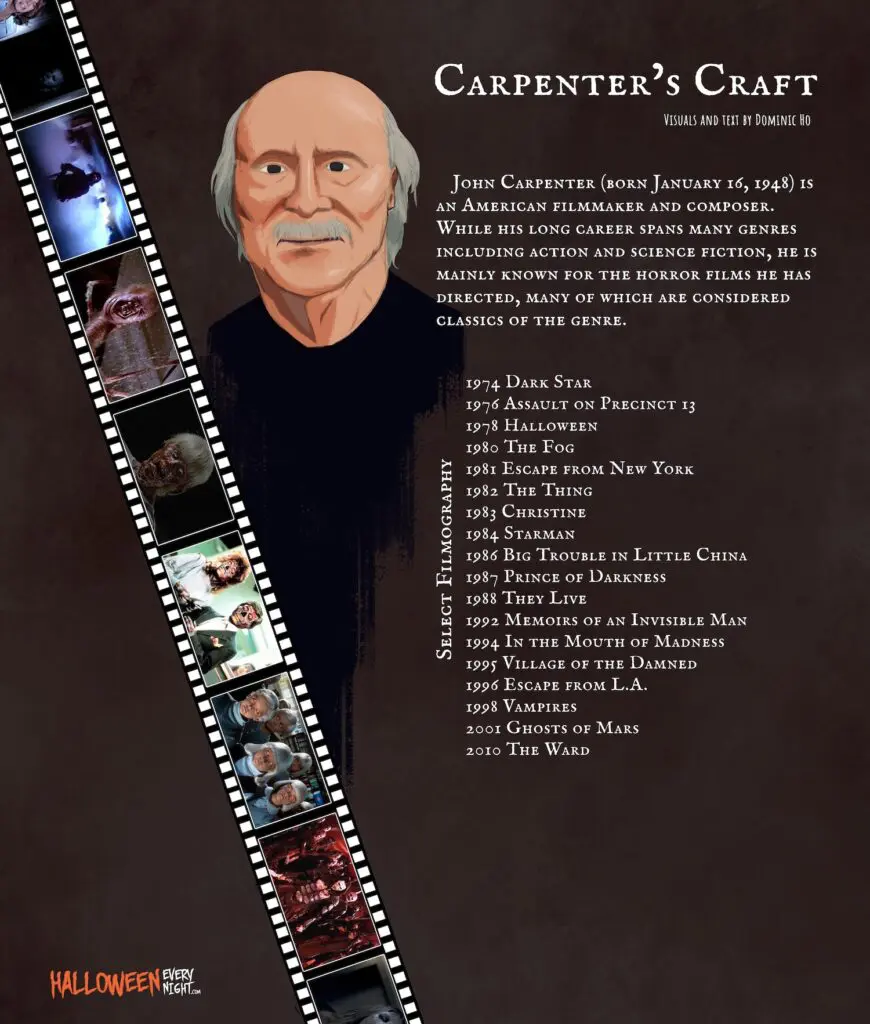 Carpenter's Craft

Visuals and text by Dominic Ho

John Carpenter (born January 16, 1948) is an American filmmaker and composer. While his long career spans many genres including action and science fiction, he is mainly known for the horror films he has directed, many of which are considered classics of the genre.

Select Filmography

1974 Dark Star
1976 Assault on Precinct 13
1978 Halloween
1980 The Fog
1981 Escape from New York
1982 The Thing
1983 Christine
1984 Starman
1986 Big Trouble in Little China
1987 Prince of Darkness
1988 They Live
1992 Memoirs of an Invisible Man
1994 In the Mouth of Madness
1995 Village of the Damned
1996 Escape from L.A.
1998 Vampires
2001 Ghosts of Mars
2010 The Ward

HALLOWEEN EVERY NIGHT.com