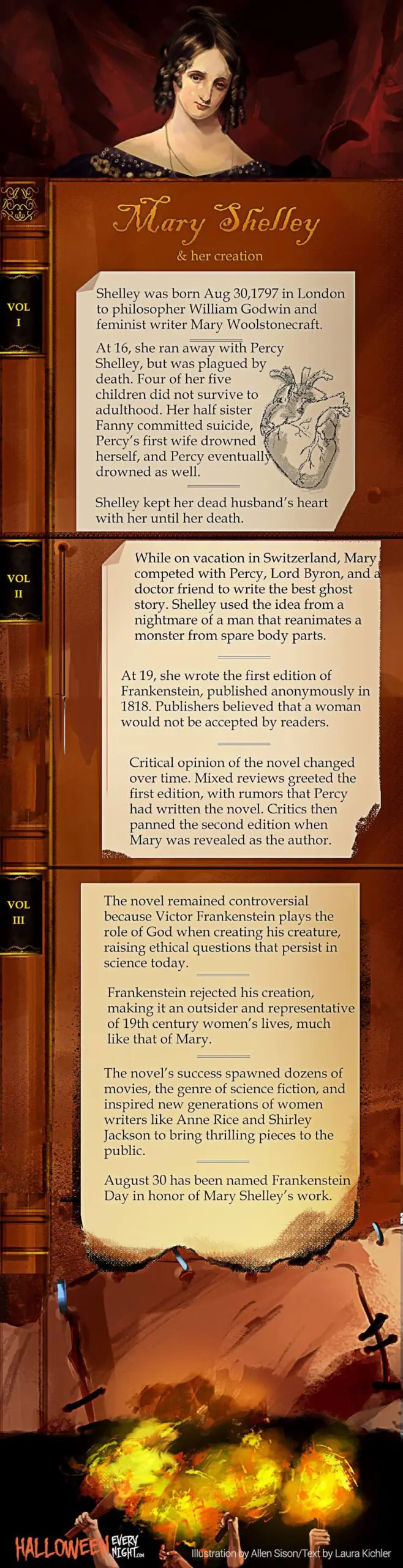 Mary Shelley

& her creation

VOL I

Shelley was born Aug 30,1797 in London to philosopher William Godwin and feminist writer Mary Woolstonecraft.

At 16, she ran away with Percy Shelley, but was plagued by death. Four of her five children did not survive to adulthood. Her half sister Fanny committed suicide, Percy's first wife drowned herself, and Percy eventually drowned as well.

Shelley kept her dead husband's heart with her until her death.

VOL II

While on vacation in Switzerland, Mary competed with Percy, Lord Byron, and a doctor friend to write the best ghost story. Shelley used the idea from a nightmare of a man that reanimates a monster from spare body parts.

At 19, she wrote the first edition of Frankenstein, published anonymously in 1818. Publishers believed that a woman would not be accepted by readers.

Critical opinion of the novel changed over time. Mixed reviews greeted the first edition, with rumors that Percy had written the novel. Critics then panned the second edition when Mary was revealed as the author.

VOL III

The novel remained controversial because Victor Frankenstein plays the role of God when creating his creature, raising ethical questions that persist in science today.

Frankenstein rejected his creation, making it an outsider and representative of 19th century women's lives, much like that of Mary.

The novel's success spawned dozens of movies, the genre of science fiction, and inspired new generations of women writers like Anne Rice and Shirley Jackson to bring thrilling pieces to the public.

August 30 has been named Frankenstein Day in honor of Mary Shelley's work.

HALLOWEEN EVERY NIGHT.COM

Illustration by Allen Sison/Text by Laura Kichler